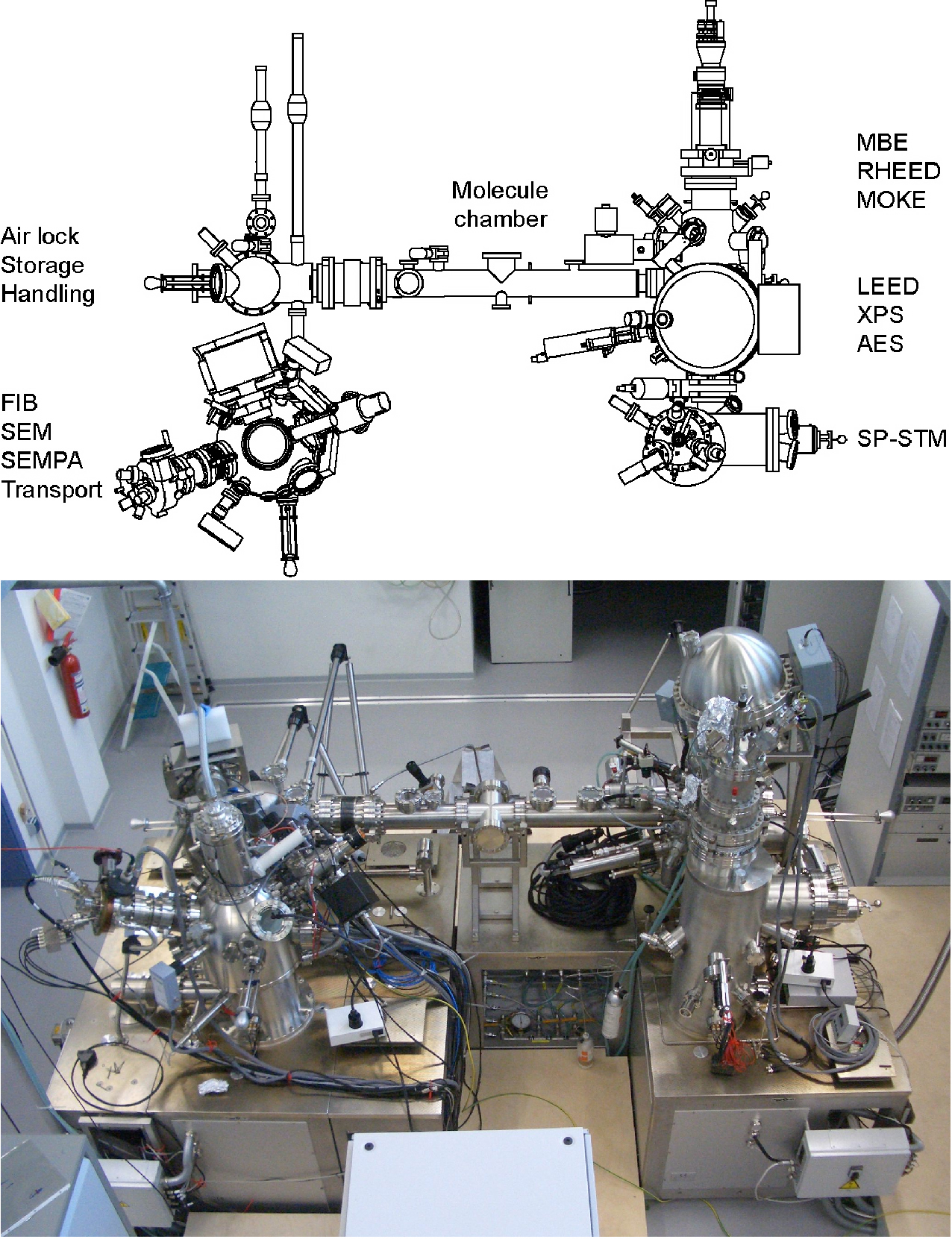 Air lock
Storage
Handling

FIB
SEM
SEMPA
Transport

Molecule
chamber

MBE
RHEED
MOKE

LEED
XPS
AES

SP-STM