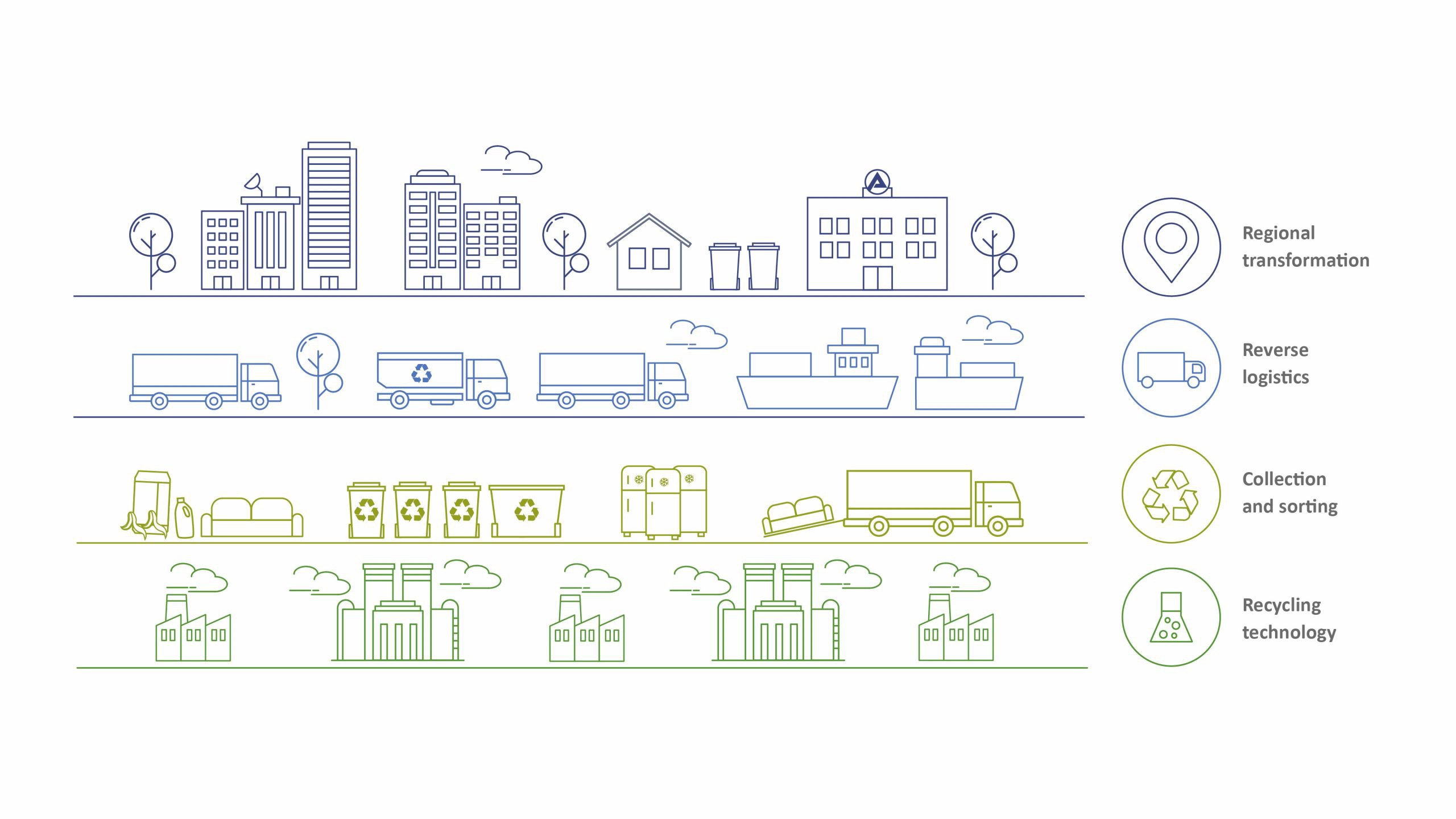 Regional transformation

Reverse logistics

Collection and sorting

Recycling technology