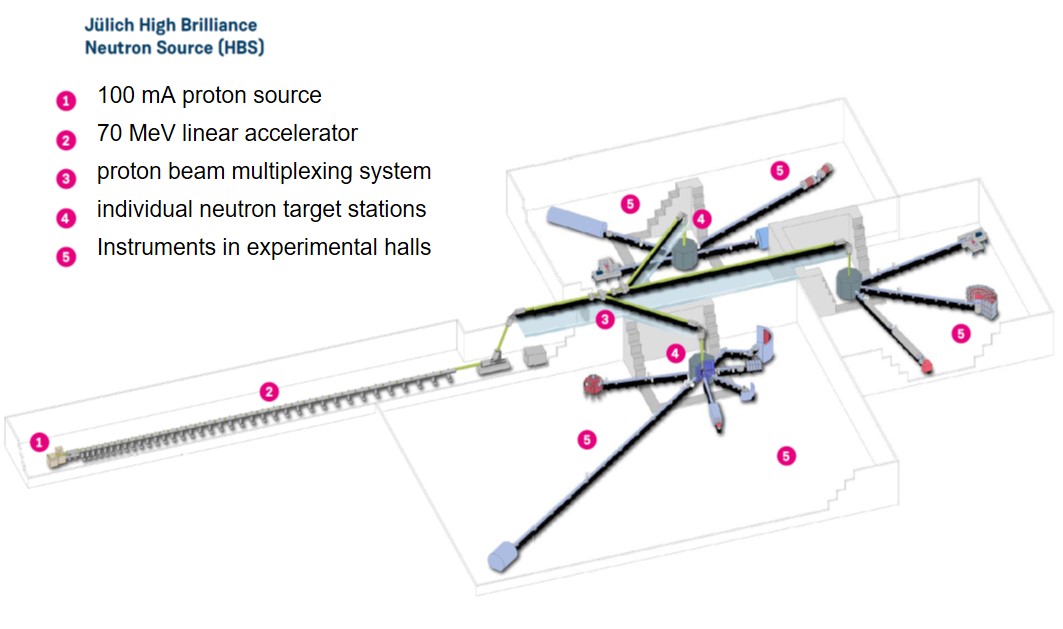 Jülich High Brilliance
Neutron Source (HBS)

1 100 mA proton source
2 70 MeV linear accelerator
3 proton beam multiplexing system
4 individual neutron target stations
5 Instruments in experimental halls

5
5
4
3
5
4
2
1
5
5